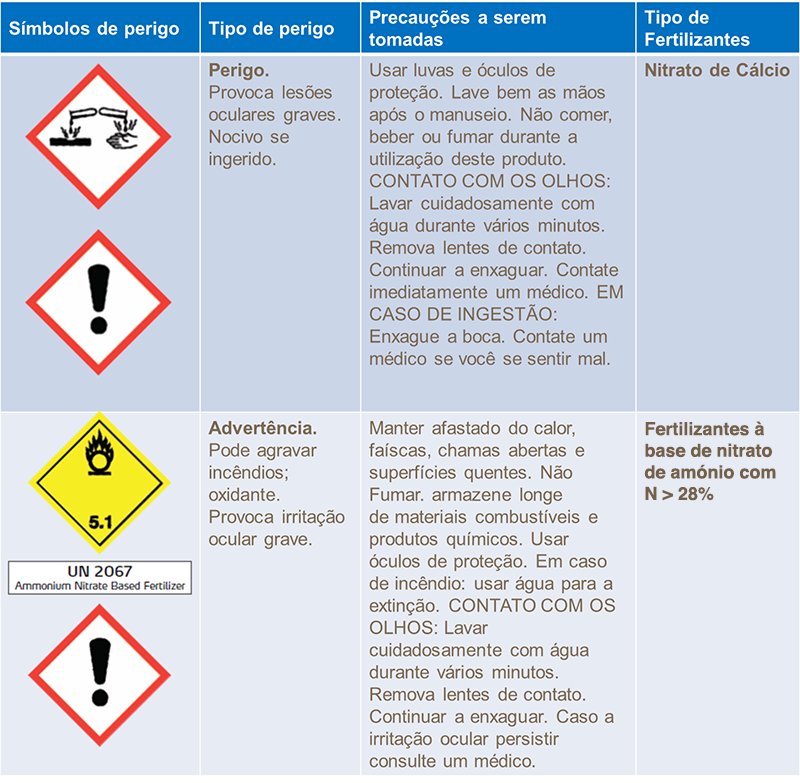 | Símbolos de perigo | Tipo de perigo | Precauções a serem tomadas | Tipo de Fertilizantes |
|---|---|---|---|
| | **Perigo.** Provoca lesões oculares graves. Nocivo se ingerido. | Usar luvas e óculos de proteção. Lave bem as mãos após o manuseio. Não comer, beber ou fumar durante a utilização deste produto. CONTATO COM OS OLHOS: Lavar cuidadosamente com água durante vários minutos. Remova lentes de contato. Continuar a enxaguar. Contate imediatamente um médico. EM CASO DE INGESTÃO: Enxague a boca. Contate um médico se você se sentir mal. | **Nitrato de Cálcio** |
| 5.1 UN 2067 Ammonium Nitrate Based Fertilizer | **Advertência.** Pode agravar incêndios; oxidante. Provoca irritação ocular grave. | Manter afastado do calor, faíscas, chamas abertas e superfícies quentes. Não Fumar. armazene longe de materiais combustíveis e produtos químicos. Usar óculos de proteção. Em caso de incêndio: usar água para a extinção. CONTATO COM OS OLHOS: Lavar cuidadosamente com água durante vários minutos. Remova lentes de contato. Continuar a enxaguar. Caso a irritação ocular persistir consulte um médico. | **Fertilizantes à base de nitrato de amónio com N > 28%** |